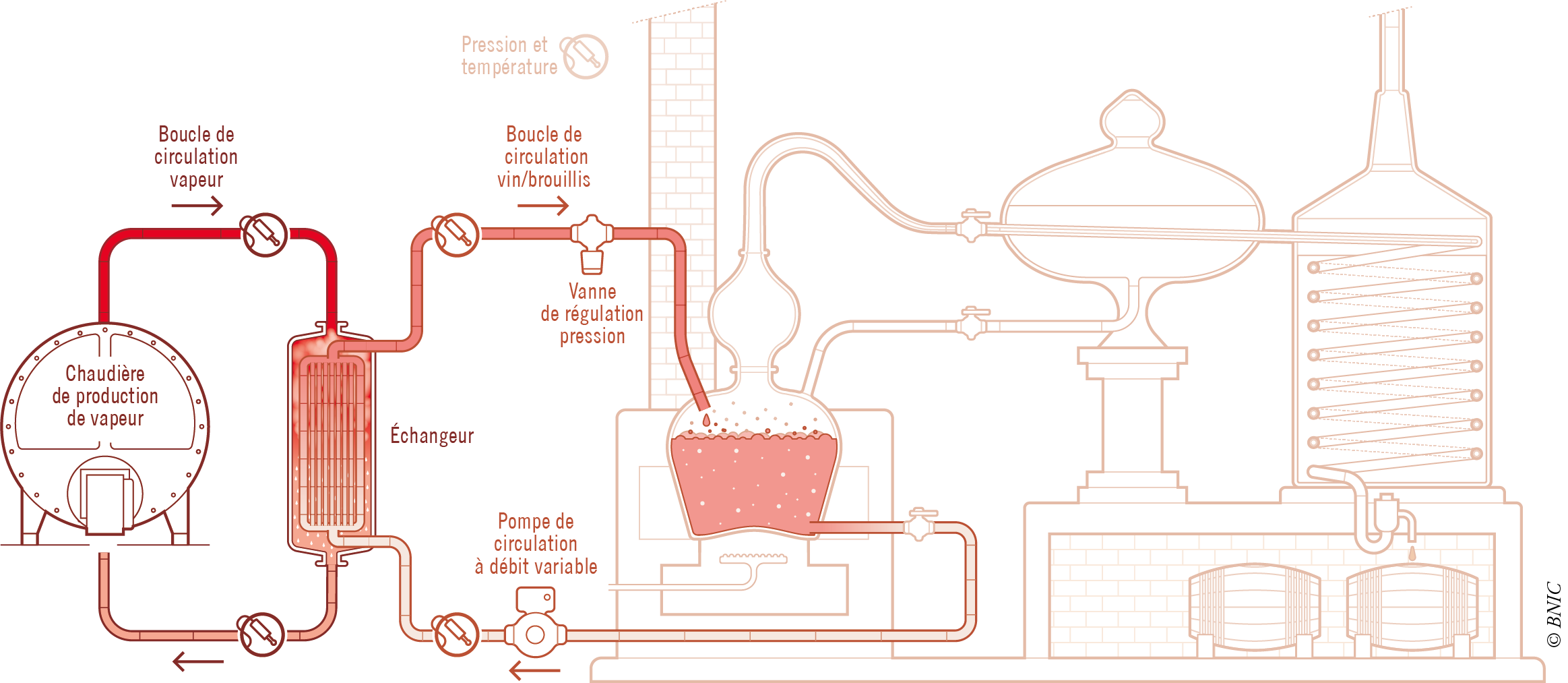 Pression et température

Boucle de circulation vapeur

Boucle de circulation vin/brouillis

Vanne de régulation pression

Chaudière de production de vapeur

Échangeur

Pompe de circulation à débit variable

© BNIC